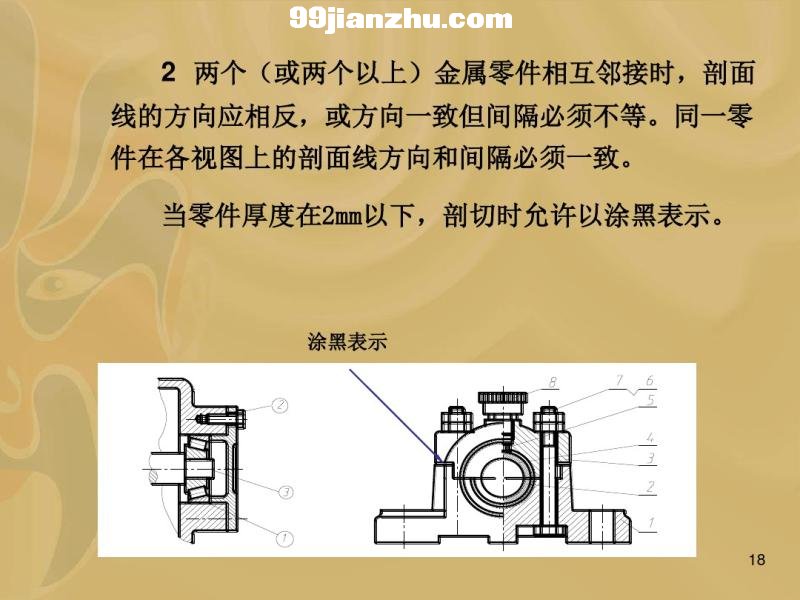 99jianzhu.com

2 两个（或两个以上）金属零件相互邻接时，剖面线的方向应相反，或方向一致但间隔必须不等。同一零件在各视图上的剖面线方向和间隔必须一致。

当零件厚度在2mm以下，剖切时允许以涂黑表示。

涂黑表示

2

3

1

8

7

6

5

4

3

2

1

18